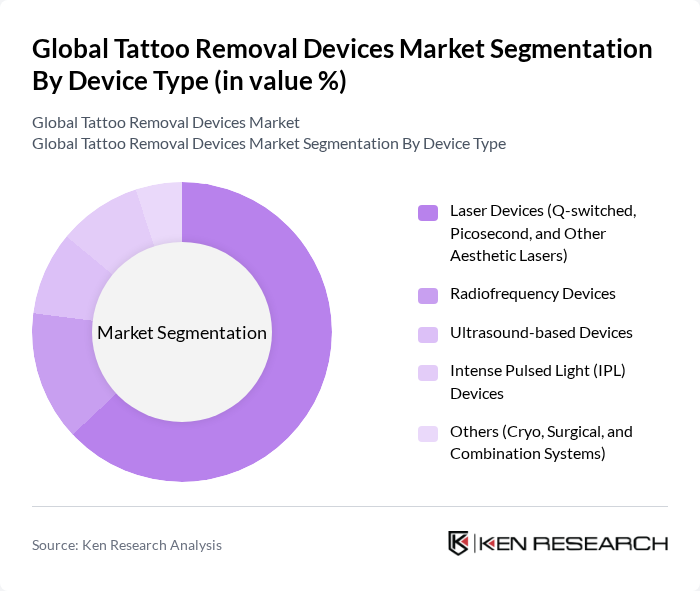 Global Tattoo Removal Devices Market Segmentation By Device Type (in value %)

Global Tattoo Removal Devices Market
Global Tattoo Removal Devices Market Segmentation By Device Type

Market Segmentation

Laser Devices (Q-switched, Picosecond, and Other Aesthetic Lasers)

Radiofrequency Devices

Ultrasound-based Devices

Intense Pulsed Light (IPL) Devices

Others (Cryo, Surgical, and Combination Systems)

Source: Ken Research Analysis

KEN RESEARCH