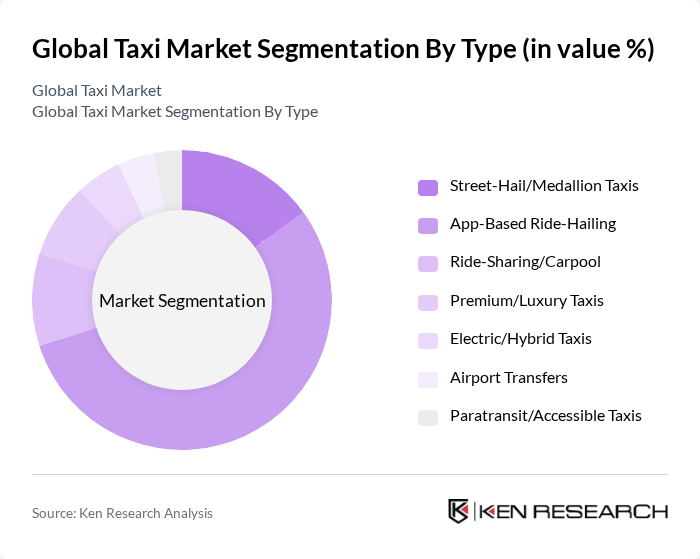 Global Taxi Market Segmentation By Type (in value %)

Global Taxi Market
Global Taxi Market Segmentation By Type

Market Segmentation

Street-Hail/Medallion Taxis
App-Based Ride-Hailing
Ride-Sharing/Carpool
Premium/Luxury Taxis
Electric/Hybrid Taxis
Airport Transfers
Paratransit/Accessible Taxis

Source: Ken Research Analysis

KEN RESEARCH