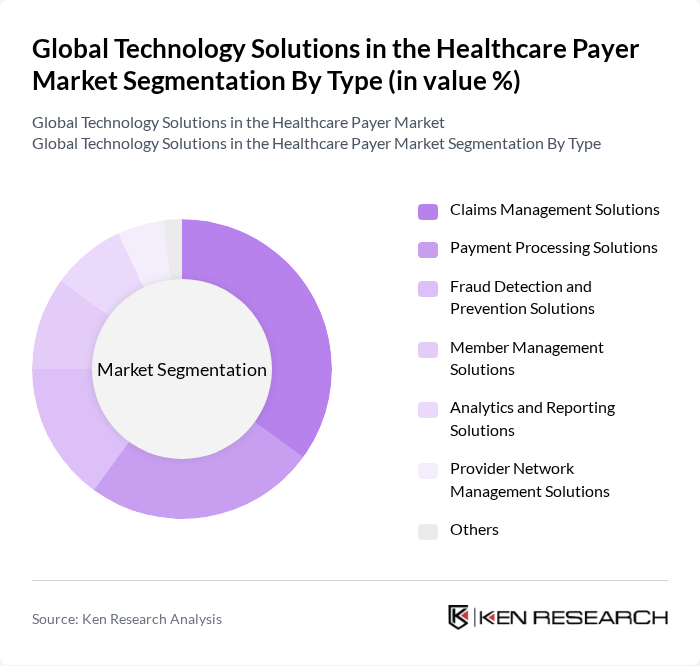 Global Technology Solutions in the Healthcare Payer Market Segmentation By Type (in value %)

Global Technology Solutions in the Healthcare Payer Market
Global Technology Solutions in the Healthcare Payer Market Segmentation By Type

Market Segmentation

Claims Management Solutions
Payment Processing Solutions
Fraud Detection and Prevention Solutions
Member Management Solutions
Analytics and Reporting Solutions
Provider Network Management Solutions
Others

Source: Ken Research Analysis

KEN RESEARCH