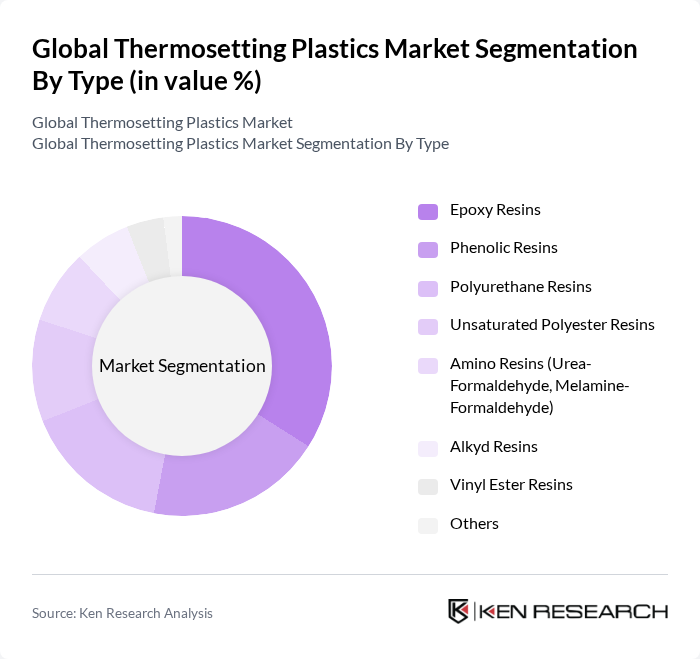 Global Thermosetting Plastics Market Segmentation By Type (in value %)

Global Thermosetting Plastics Market
Global Thermosetting Plastics Market Segmentation By Type

Market Segmentation

Epoxy Resins
Phenolic Resins
Polyurethane Resins
Unsaturated Polyester Resins
Amino Resins (Urea-Formaldehyde, Melamine-Formaldehyde)
Alkyd Resins
Vinyl Ester Resins
Others

Source: Ken Research Analysis

KEN RESEARCH