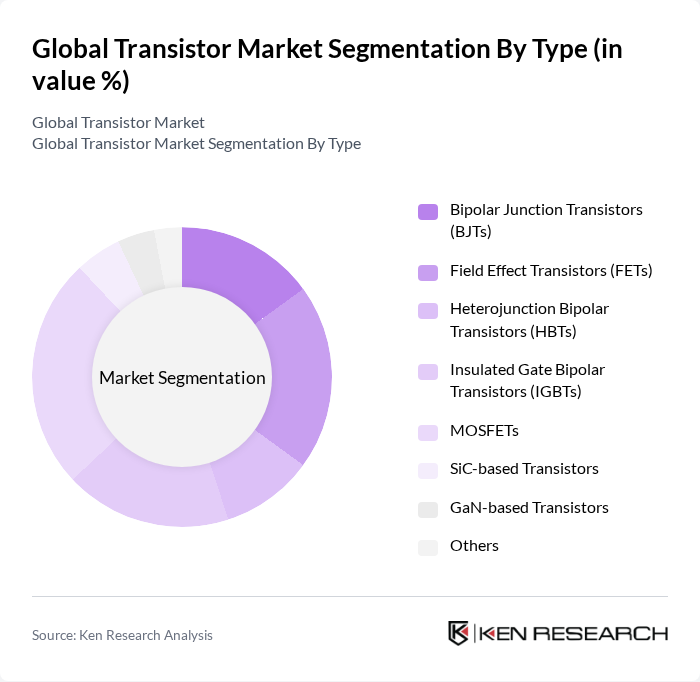 Global Transistor Market Segmentation By Type (in value %)

Global Transistor Market
Global Transistor Market Segmentation By Type

Market Segmentation

Bipolar Junction Transistors (BJTs)
Field Effect Transistors (FETs)
Heterojunction Bipolar Transistors (HBTs)
Insulated Gate Bipolar Transistors (IGBTs)
MOSFETs
SiC-based Transistors
GaN-based Transistors
Others

Source: Ken Research Analysis

KEN RESEARCH