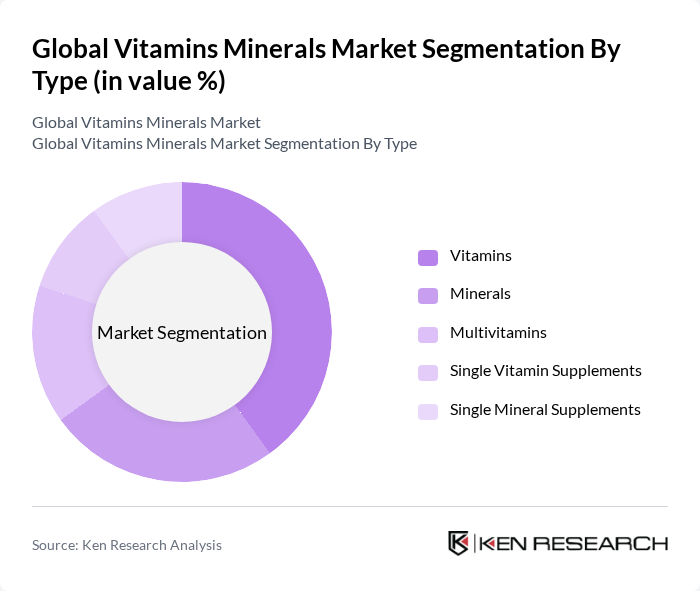 Global Vitamins Minerals Market Segmentation By Type (in value %)

Global Vitamins Minerals Market
Global Vitamins Minerals Market Segmentation By Type

Market Segmentation

Vitamins
Minerals
Multivitamins
Single Vitamin Supplements
Single Mineral Supplements

Source: Ken Research Analysis

KEN RESEARCH