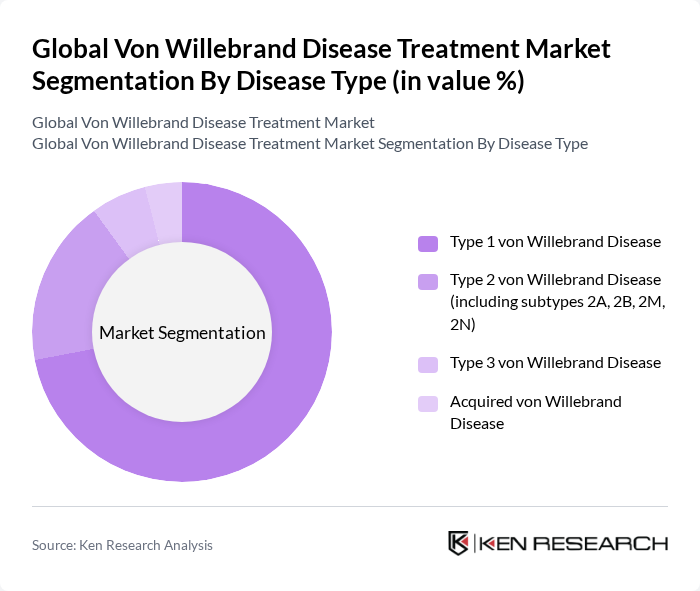 Global Von Willebrand Disease Treatment Market Segmentation By Disease Type (in value %)

Global Von Willebrand Disease Treatment Market
Global Von Willebrand Disease Treatment Market Segmentation By Disease Type

Market Segmentation

Type 1 von Willebrand Disease

Type 2 von Willebrand Disease (including subtypes 2A, 2B, 2M, 2N)

Type 3 von Willebrand Disease

Acquired von Willebrand Disease

Source: Ken Research Analysis

KEN RESEARCH