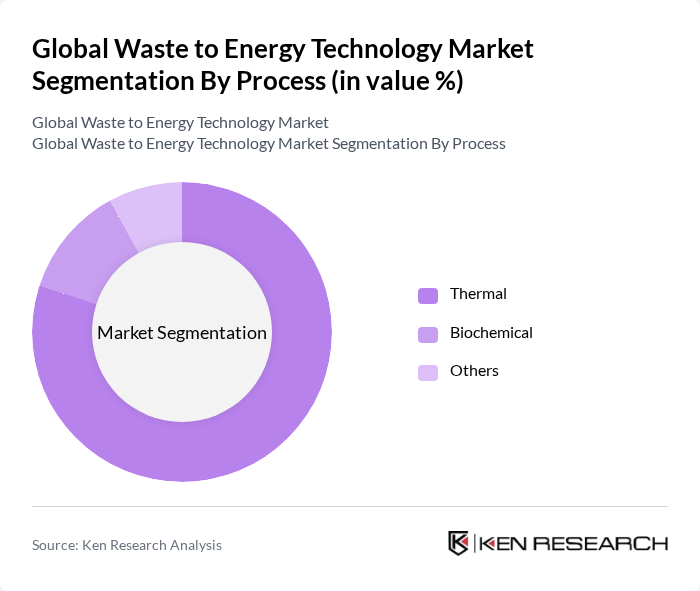 Global Waste to Energy Technology Market Segmentation By Process (in value %)

Global Waste to Energy Technology Market
Global Waste to Energy Technology Market Segmentation By Process

Market Segmentation

Thermal
Biochemical
Others

Source: Ken Research Analysis

KEN RESEARCH