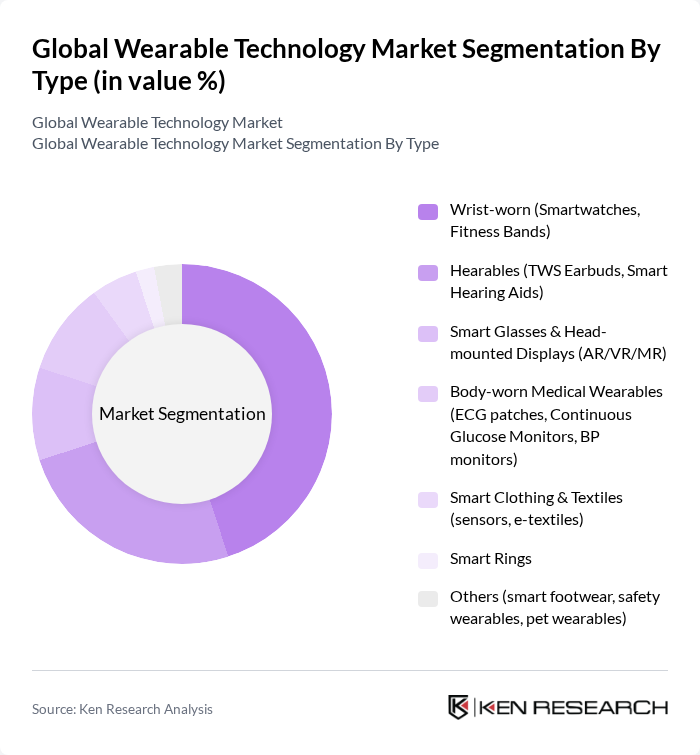 Global Wearable Technology Market Segmentation By Type (in value %)

Global Wearable Technology Market
Global Wearable Technology Market Segmentation By Type

Market Segmentation

Wrist-worn (Smartwatches, Fitness Bands)

Hearables (TWS Earbuds, Smart Hearing Aids)

Smart Glasses & Head-mounted Displays (AR/VR/MR)

Body-worn Medical Wearables (ECG patches, Continuous Glucose Monitors, BP monitors)

Smart Clothing & Textiles (sensors, e-textiles)

Smart Rings

Others (smart footwear, safety wearables, pet wearables)

Source: Ken Research Analysis

KEN RESEARCH