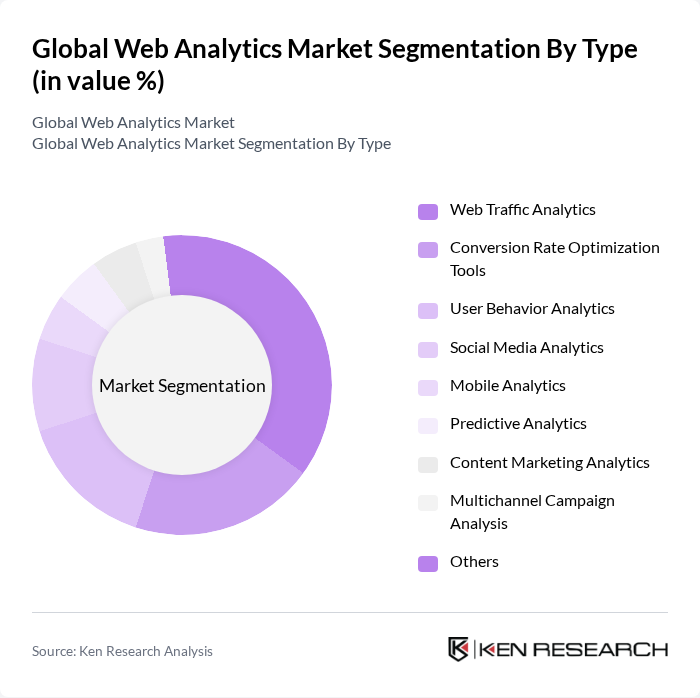 Global Web Analytics Market Segmentation By Type (in value %)

Global Web Analytics Market
Global Web Analytics Market Segmentation By Type

Market Segmentation

Web Traffic Analytics
Conversion Rate Optimization Tools
User Behavior Analytics
Social Media Analytics
Mobile Analytics
Predictive Analytics
Content Marketing Analytics
Multichannel Campaign Analysis
Others

Source: Ken Research Analysis

KEN RESEARCH