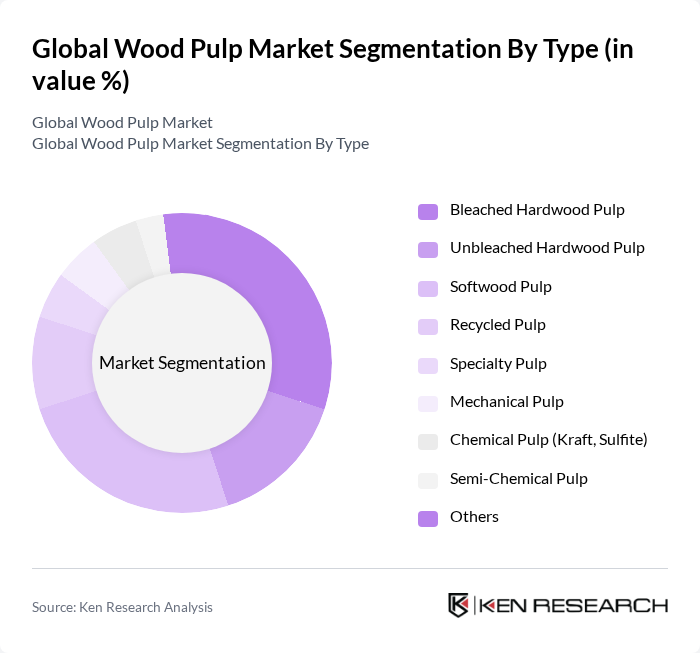 Global Wood Pulp Market Segmentation By Type (in value %)

Global Wood Pulp Market
Global Wood Pulp Market Segmentation By Type

Market Segmentation

Bleached Hardwood Pulp
Unbleached Hardwood Pulp
Softwood Pulp
Recycled Pulp
Specialty Pulp
Mechanical Pulp
Chemical Pulp (Kraft, Sulfite)
Semi-Chemical Pulp
Others

Source: Ken Research Analysis

KEN RESEARCH