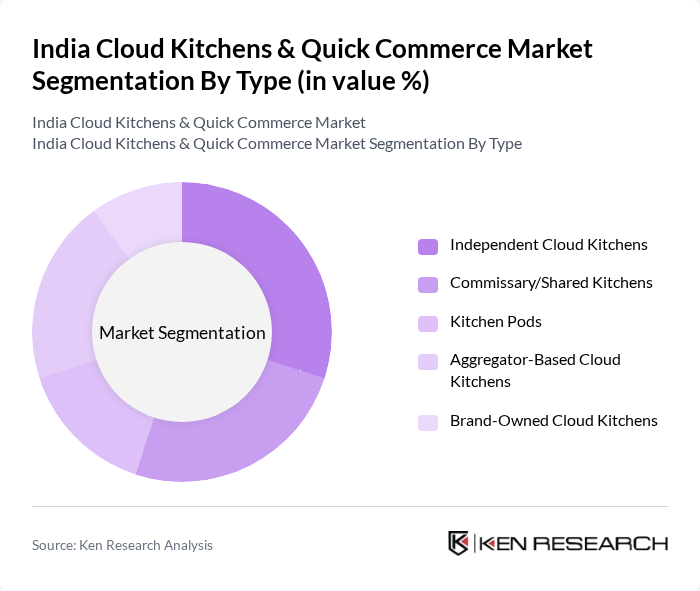 India Cloud Kitchens & Quick Commerce Market Segmentation By Type (in value %)

India Cloud Kitchens & Quick Commerce Market
India Cloud Kitchens & Quick Commerce Market Segmentation By Type

Market Segmentation

Independent Cloud Kitchens
Commissary/Shared Kitchens
Kitchen Pods
Aggregator-Based Cloud Kitchens
Brand-Owned Cloud Kitchens

Source: Ken Research Analysis

KEN RESEARCH