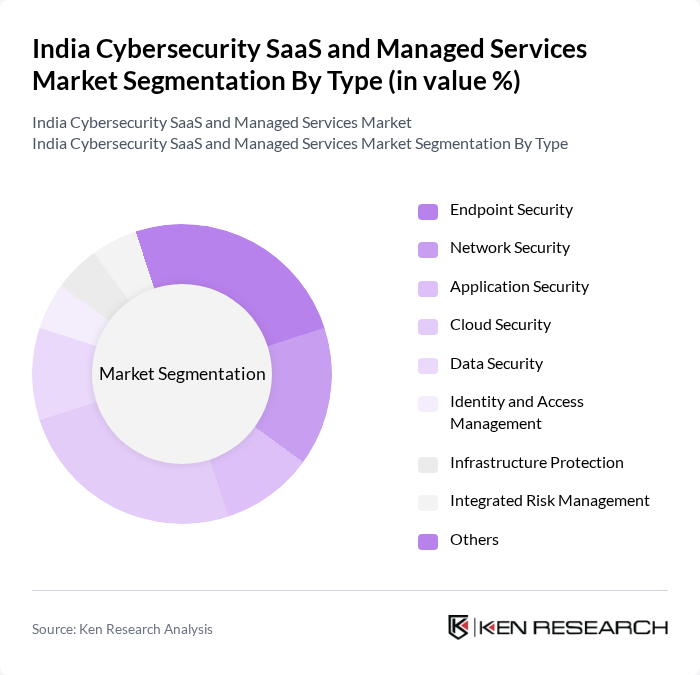 India Cybersecurity SaaS and Managed Services Market Segmentation By Type (in value %)

India Cybersecurity SaaS and Managed Services Market
India Cybersecurity SaaS and Managed Services Market Segmentation By Type

Market Segmentation

Endpoint Security
Network Security
Application Security
Cloud Security
Data Security
Identity and Access Management
Infrastructure Protection
Integrated Risk Management
Others

Source: Ken Research Analysis

KEN RESEARCH