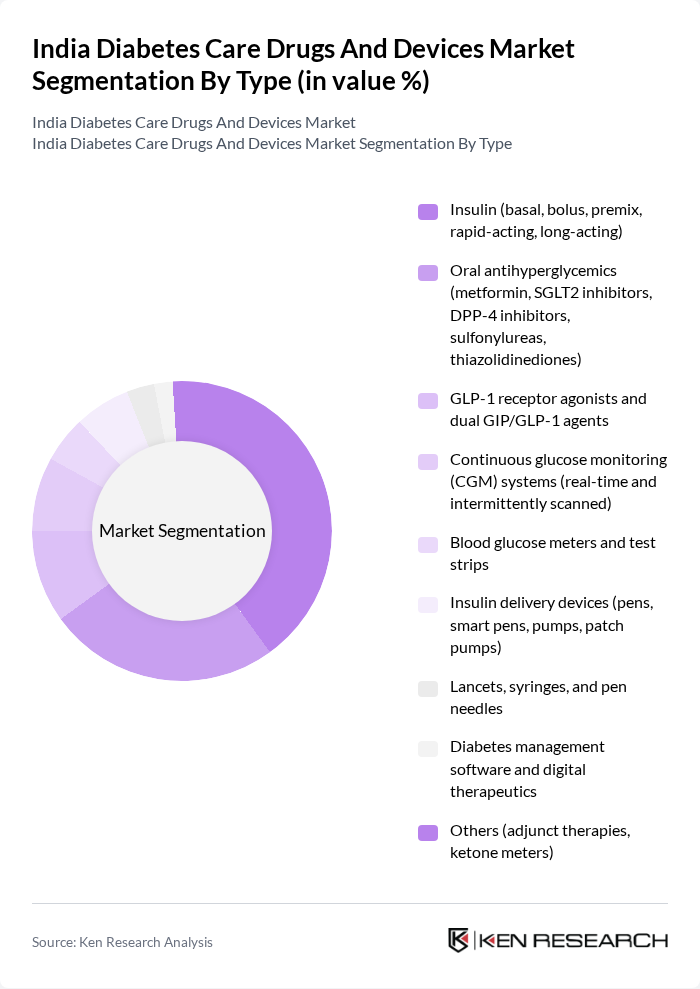 India Diabetes Care Drugs And Devices Market Segmentation By Type (in value %)

India Diabetes Care Drugs And Devices Market
India Diabetes Care Drugs And Devices Market Segmentation By Type

Market Segmentation

Insulin (basal, bolus, premix, rapid-acting, long-acting)

Oral antihyperglycemics (metformin, SGLT2 inhibitors, DPP-4 inhibitors, sulfonylureas, thiazolidinediones)

GLP-1 receptor agonists and dual GIP/GLP-1 agents

Continuous glucose monitoring (CGM) systems (real-time and intermittently scanned)

Blood glucose meters and test strips

Insulin delivery devices (pens, smart pens, pumps, patch pumps)

Lancets, syringes, and pen needles

Diabetes management software and digital therapeutics

Others (adjunct therapies, ketone meters)

Source: Ken Research Analysis

KEN RESEARCH