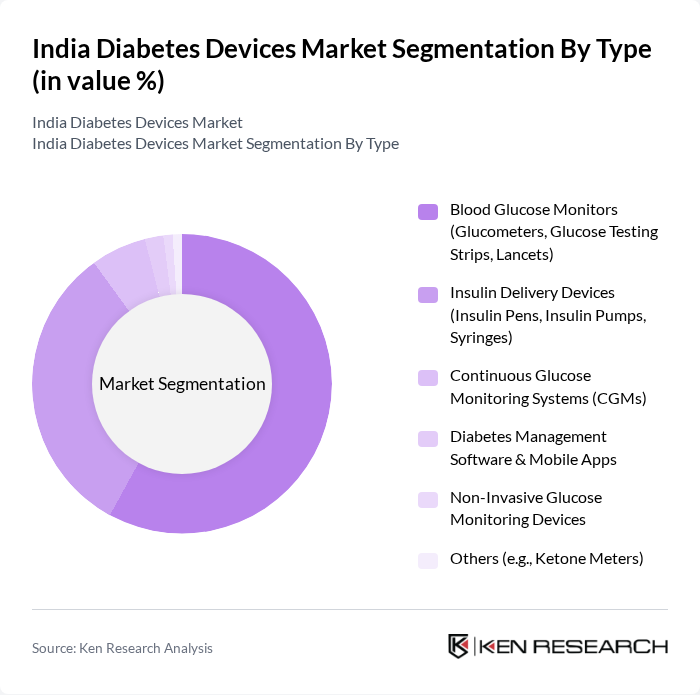 India Diabetes Devices Market Segmentation By Type (in value %)

India Diabetes Devices Market
India Diabetes Devices Market Segmentation By Type

Market Segmentation

Blood Glucose Monitors (Glucometers, Glucose Testing Strips, Lancets)

Insulin Delivery Devices (Insulin Pens, Insulin Pumps, Syringes)

Continuous Glucose Monitoring Systems (CGMs)

Diabetes Management Software & Mobile Apps

Non-Invasive Glucose Monitoring Devices

Others (e.g., Ketone Meters)

Source: Ken Research Analysis

KEN RESEARCH