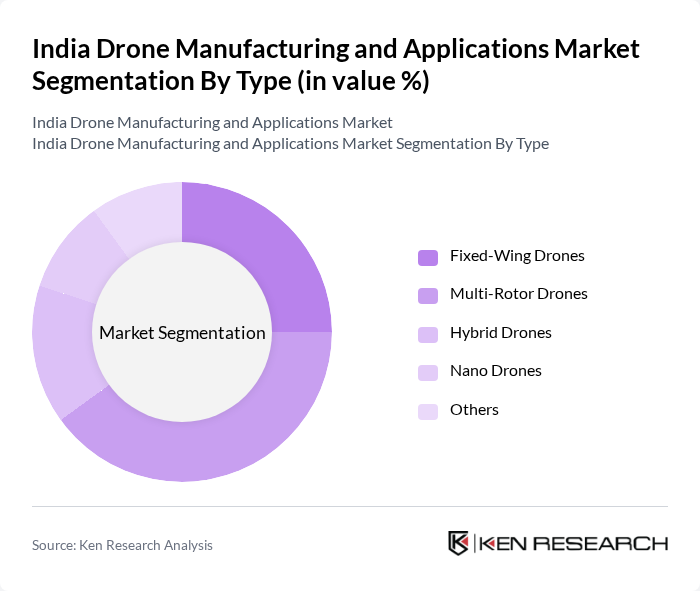 India Drone Manufacturing and Applications Market Segmentation By Type (in value %)

India Drone Manufacturing and Applications Market
India Drone Manufacturing and Applications Market Segmentation By Type

Market Segmentation

Fixed-Wing Drones
Multi-Rotor Drones
Hybrid Drones
Nano Drones
Others

Source: Ken Research Analysis

KEN RESEARCH