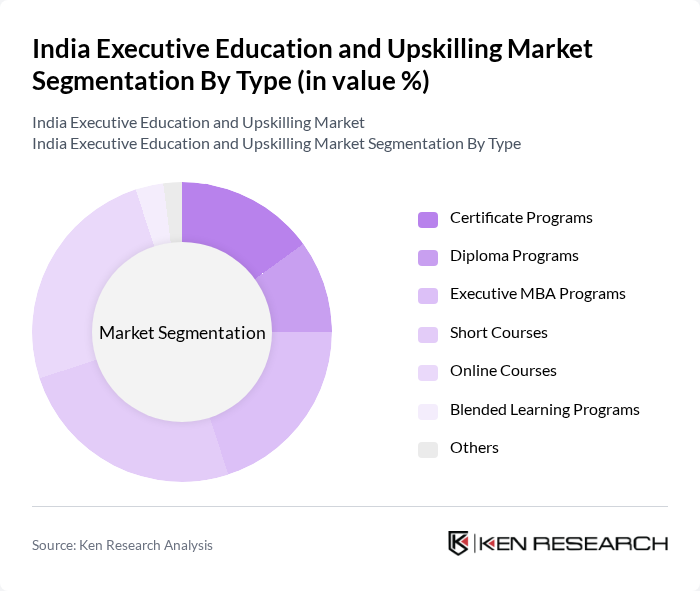 India Executive Education and Upskilling Market Segmentation By Type (in value %)

India Executive Education and Upskilling Market
India Executive Education and Upskilling Market Segmentation By Type

Market Segmentation

Certificate Programs
Diploma Programs
Executive MBA Programs
Short Courses
Online Courses
Blended Learning Programs
Others

Source: Ken Research Analysis

KEN RESEARCH