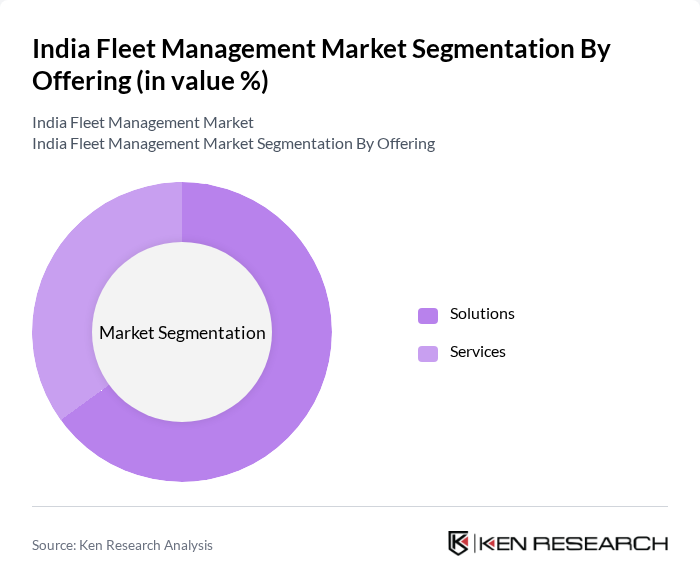 India Fleet Management Market Segmentation By Offering (in value %)

India Fleet Management Market
India Fleet Management Market Segmentation By Offering

Market Segmentation

Solutions
Services

Source: Ken Research Analysis

KEN RESEARCH