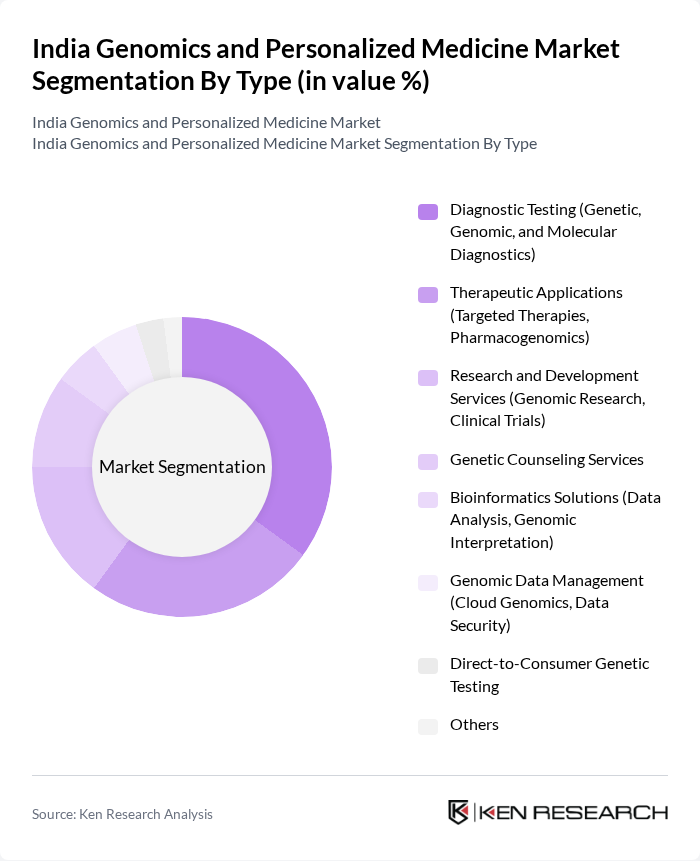 India Genomics and Personalized Medicine Market Segmentation By Type (in value %)

India Genomics and Personalized Medicine Market
India Genomics and Personalized Medicine Market Segmentation By Type

Market Segmentation

Diagnostic Testing (Genetic, Genomic, and Molecular Diagnostics)

Therapeutic Applications (Targeted Therapies, Pharmacogenomics)

Research and Development Services (Genomic Research, Clinical Trials)

Genetic Counseling Services

Bioinformatics Solutions (Data Analysis, Genomic Interpretation)

Genomic Data Management (Cloud Genomics, Data Security)

Direct-to-Consumer Genetic Testing

Others

Source: Ken Research Analysis

KEN RESEARCH