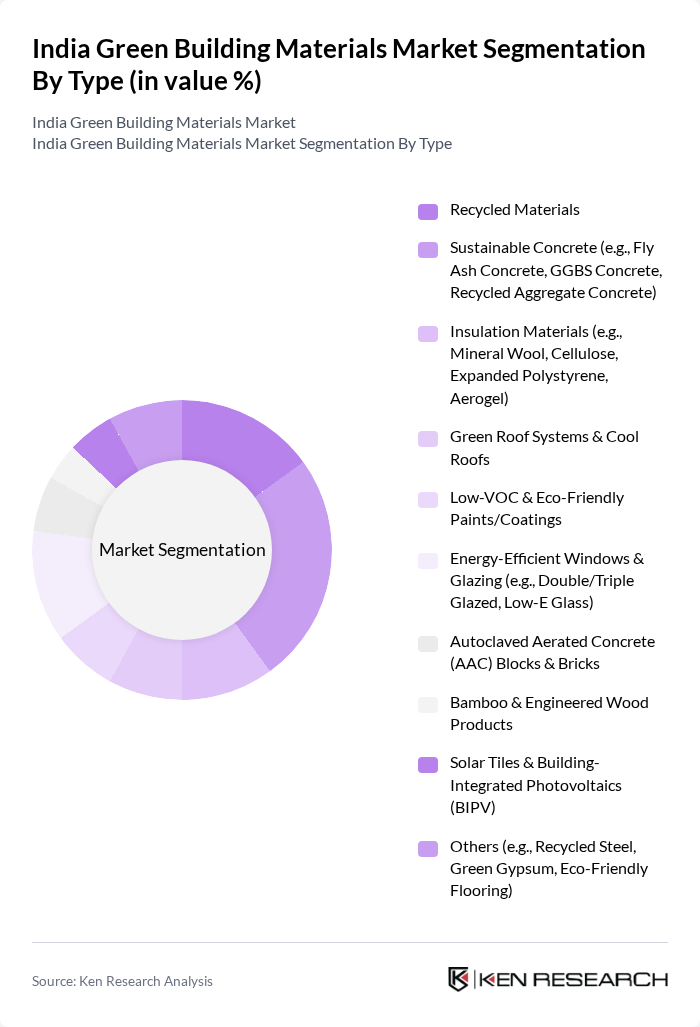 India Green Building Materials Market Segmentation By Type (in value %)

India Green Building Materials Market
India Green Building Materials Market Segmentation By Type

Market Segmentation

Recycled Materials

Sustainable Concrete (e.g., Fly Ash Concrete, GGBS Concrete, Recycled Aggregate Concrete)

Insulation Materials (e.g., Mineral Wool, Cellulose, Expanded Polystyrene, Aerogel)

Green Roof Systems & Cool Roofs

Low-VOC & Eco-Friendly Paints/Coatings

Energy-Efficient Windows & Glazing (e.g., Double/Triple Glazed, Low-E Glass)

Autoclaved Aerated Concrete (AAC) Blocks & Bricks

Bamboo & Engineered Wood Products

Solar Tiles & Building-Integrated Photovoltaics (BIPV)

Others (e.g., Recycled Steel, Green Gypsum, Eco-Friendly Flooring)

Source: Ken Research Analysis

KEN RESEARCH