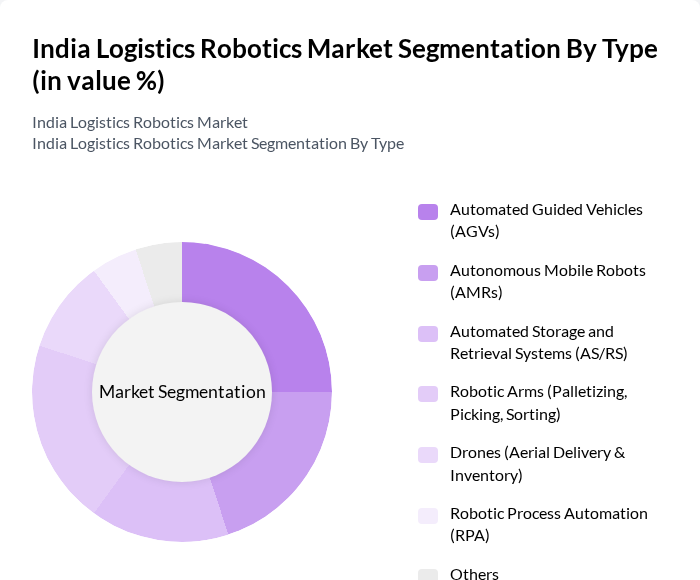 India Logistics Robotics Market Segmentation By Type (in value %)

India Logistics Robotics Market
India Logistics Robotics Market Segmentation By Type

Market Segmentation

Automated Guided Vehicles (AGVs)

Autonomous Mobile Robots (AMRs)

Automated Storage and Retrieval Systems (AS/RS)

Robotic Arms (Palletizing, Picking, Sorting)

Drones (Aerial Delivery & Inventory)

Robotic Process Automation (RPA)

Others