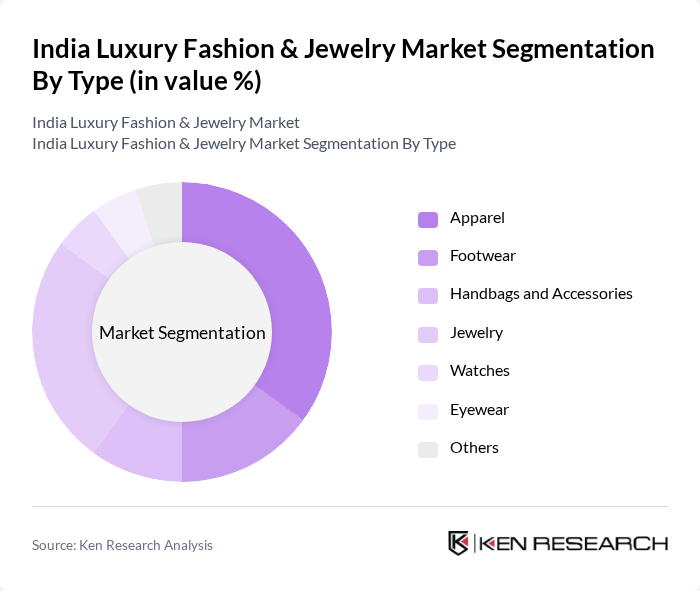 India Luxury Fashion & Jewelry Market Segmentation By Type (in value %)

India Luxury Fashion & Jewelry Market
India Luxury Fashion & Jewelry Market Segmentation By Type

Market Segmentation

Apparel
Footwear
Handbags and Accessories
Jewelry
Watches
Eyewear
Others

Source: Ken Research Analysis

KEN RESEARCH