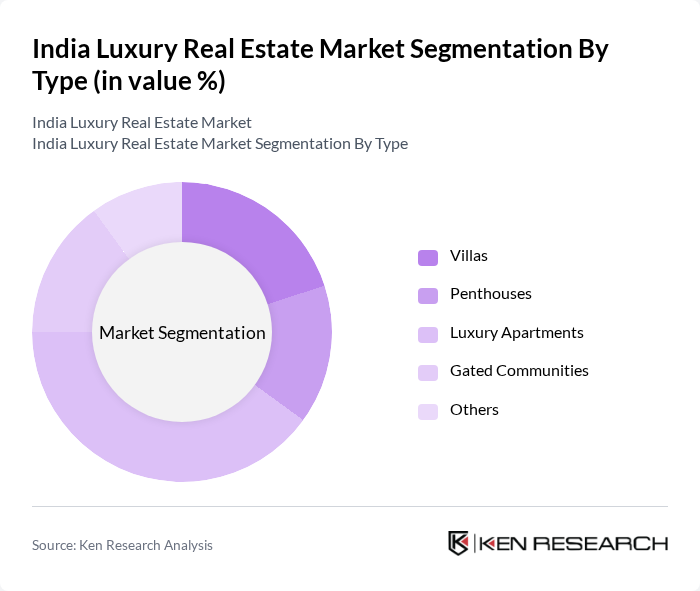 India Luxury Real Estate Market Segmentation By Type (in value %)

India Luxury Real Estate Market
India Luxury Real Estate Market Segmentation By Type

Market Segmentation

Villas
Penthouses
Luxury Apartments
Gated Communities
Others

Source: Ken Research Analysis

KEN RESEARCH