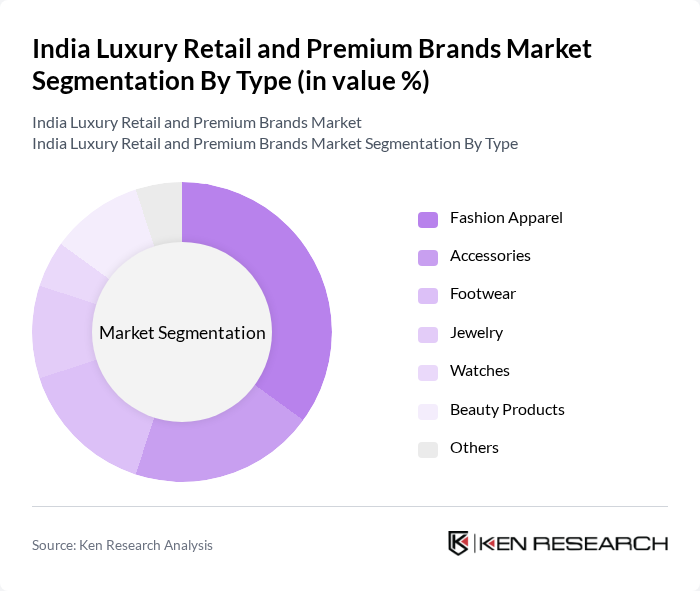 India Luxury Retail and Premium Brands Market Segmentation By Type (in value %)

India Luxury Retail and Premium Brands Market
India Luxury Retail and Premium Brands Market Segmentation By Type

Market Segmentation

Fashion Apparel
Accessories
Footwear
Jewelry
Watches
Beauty Products
Others

Source: Ken Research Analysis

KEN RESEARCH