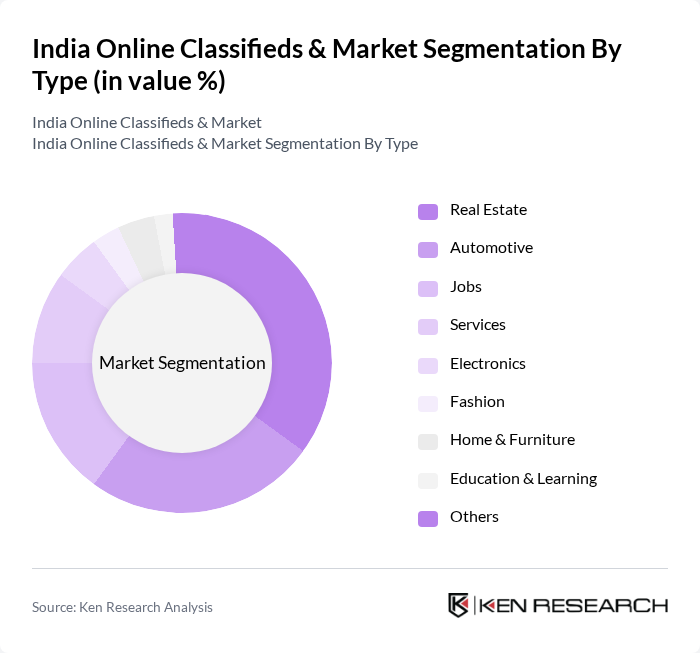 India Online Classifieds & Market Segmentation By Type (in value %)

India Online Classifieds & Market
India Online Classifieds & Market Segmentation By Type

Market Segmentation

Real Estate
Automotive
Jobs
Services
Electronics
Fashion
Home & Furniture
Education & Learning
Others

Source: Ken Research Analysis

KEN RESEARCH