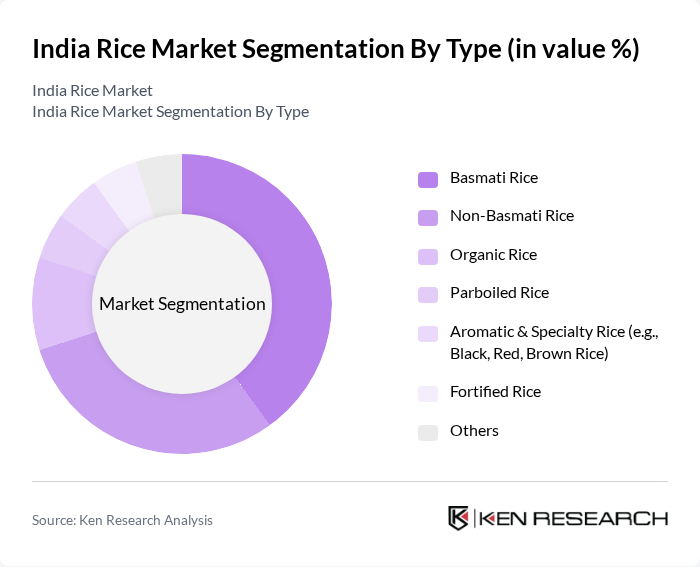 India Rice Market Segmentation By Type (in value %)

India Rice Market
India Rice Market Segmentation By Type

Market Segmentation

Basmati Rice
Non-Basmati Rice
Organic Rice
Parboiled Rice
Aromatic & Specialty Rice (e.g., Black, Red, Brown Rice)
Fortified Rice
Others

Source: Ken Research Analysis

KEN RESEARCH