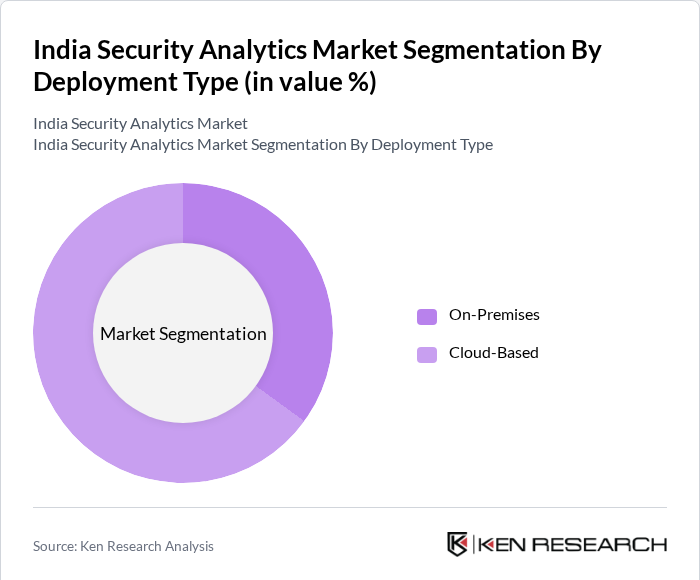 India Security Analytics Market Segmentation By Deployment Type (in value %)

India Security Analytics Market
India Security Analytics Market Segmentation By Deployment Type

Market Segmentation

On-Premises
Cloud-Based

Source: Ken Research Analysis

KEN RESEARCH