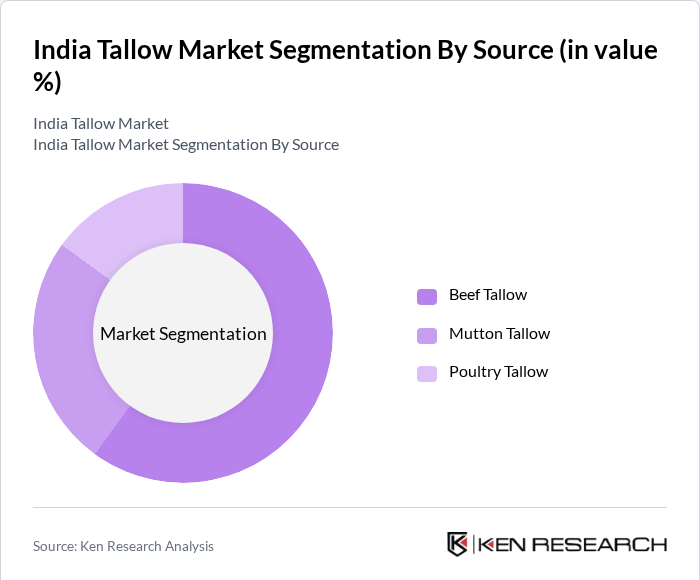 India Tallow Market Segmentation By Source (in value %)

India Tallow Market
India Tallow Market Segmentation By Source

Market Segmentation

Beef Tallow
Mutton Tallow
Poultry Tallow

Source: Ken Research Analysis

KEN RESEARCH