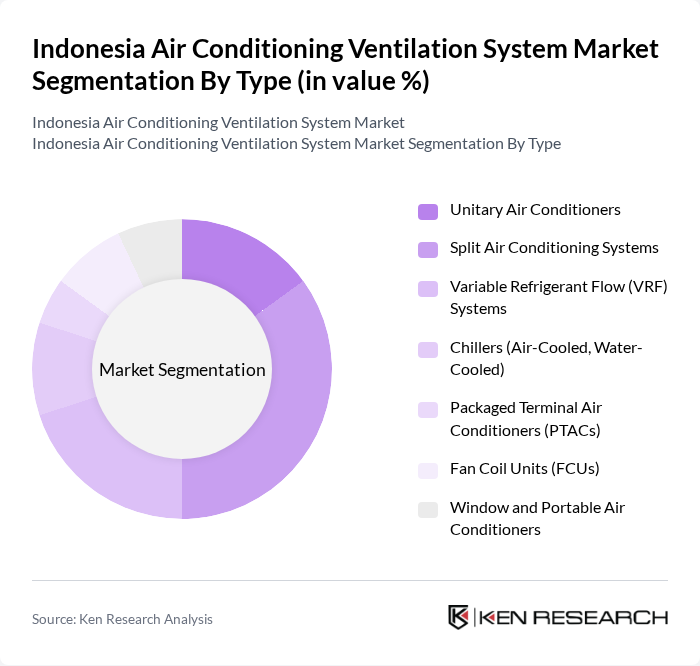 Indonesia Air Conditioning Ventilation System Market Segmentation By Type (in value %)

Indonesia Air Conditioning Ventilation System Market
Indonesia Air Conditioning Ventilation System Market Segmentation By Type

Market Segmentation

Unitary Air Conditioners
Split Air Conditioning Systems
Variable Refrigerant Flow (VRF) Systems
Chillers (Air-Cooled, Water-Cooled)
Packaged Terminal Air Conditioners (PTACs)
Fan Coil Units (FCUs)
Window and Portable Air Conditioners

Source: Ken Research Analysis

KEN RESEARCH