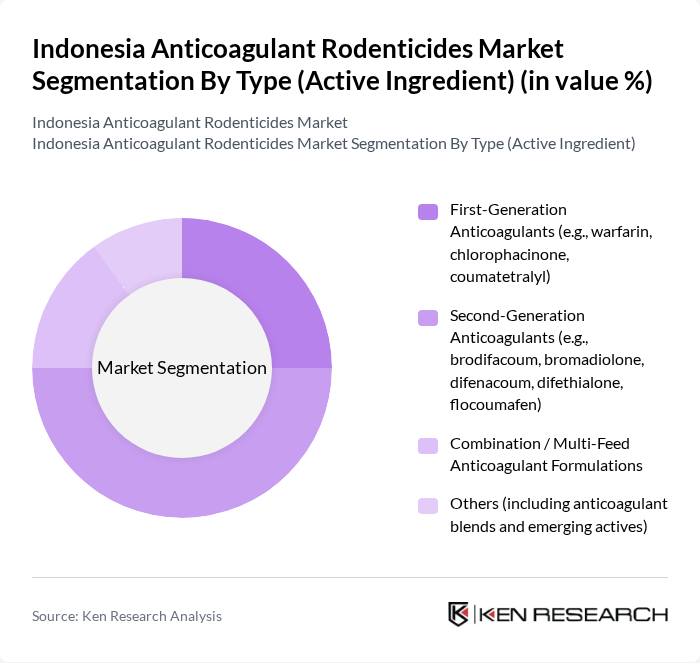 Indonesia Anticoagulant Rodenticides Market Segmentation By Type (Active Ingredient) (in value %)

Indonesia Anticoagulant Rodenticides Market
Indonesia Anticoagulant Rodenticides Market Segmentation By Type (Active Ingredient)

Market Segmentation

First-Generation Anticoagulants (e.g., warfarin, chlorophacinone, coumatetralyl)

Second-Generation Anticoagulants (e.g., brodifacoum, bromadiolone, difenacoum, difethialone, flocoumafen)

Combination / Multi-Feed Anticoagulant Formulations

Others (including anticoagulant blends and emerging actives)

Source: Ken Research Analysis

KEN RESEARCH