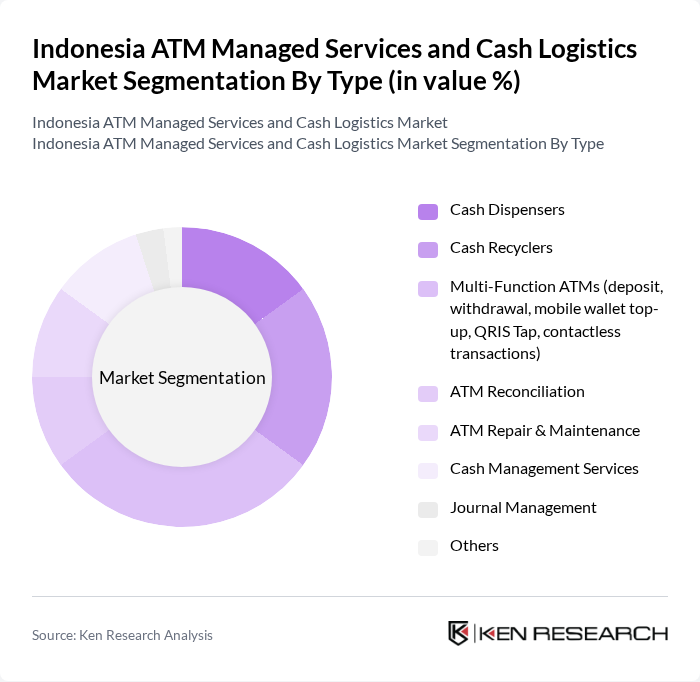 Indonesia ATM Managed Services and Cash Logistics Market Segmentation By Type (in value %)

Indonesia ATM Managed Services and Cash Logistics Market
Indonesia ATM Managed Services and Cash Logistics Market Segmentation By Type

Market Segmentation

Cash Dispensers
Cash Recyclers
Multi-Function ATMs (deposit, withdrawal, mobile wallet top-up, QRIS Tap, contactless transactions)
ATM Reconciliation
ATM Repair & Maintenance
Cash Management Services
Journal Management
Others

Source: Ken Research Analysis

KEN RESEARCH