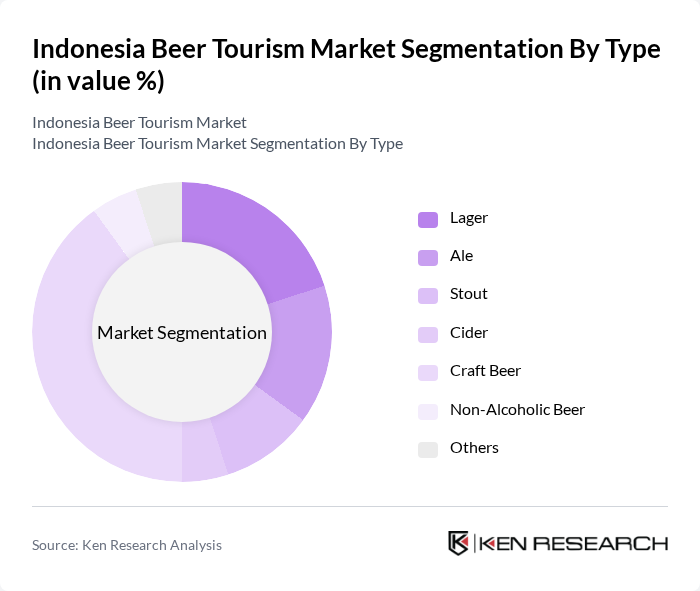 Indonesia Beer Tourism Market Segmentation By Type (in value %)

Indonesia Beer Tourism Market
Indonesia Beer Tourism Market Segmentation By Type

Market Segmentation

Lager
Ale
Stout
Cider
Craft Beer
Non-Alcoholic Beer
Others

Source: Ken Research Analysis

KEN RESEARCH