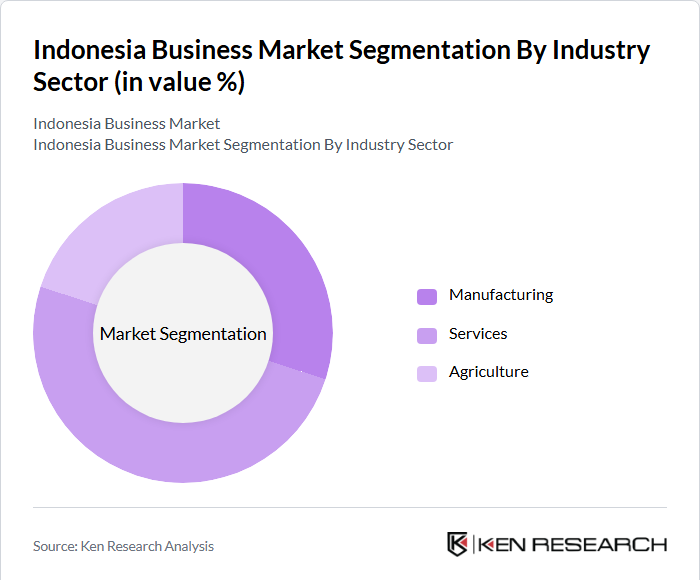 Indonesia Business Market Segmentation By Industry Sector (in value %)

Indonesia Business Market
Indonesia Business Market Segmentation By Industry Sector

Market Segmentation

Manufacturing
Services
Agriculture

Source: Ken Research Analysis

KEN RESEARCH