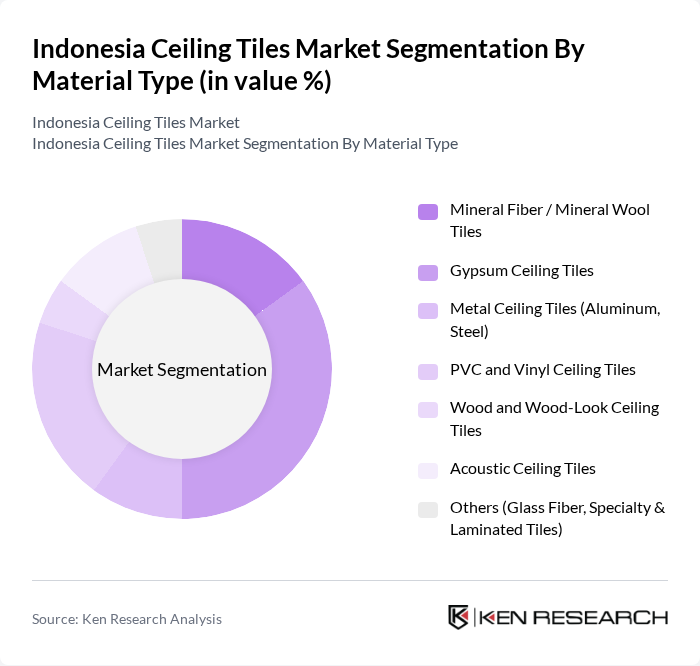 Indonesia Ceiling Tiles Market Segmentation By Material Type (in value %)

Indonesia Ceiling Tiles Market
Indonesia Ceiling Tiles Market Segmentation By Material Type

Market Segmentation

Mineral Fiber / Mineral Wool Tiles

Gypsum Ceiling Tiles

Metal Ceiling Tiles (Aluminum, Steel)

PVC and Vinyl Ceiling Tiles

Wood and Wood-Look Ceiling Tiles

Acoustic Ceiling Tiles

Others (Glass Fiber, Specialty & Laminated Tiles)

Source: Ken Research Analysis

KEN RESEARCH