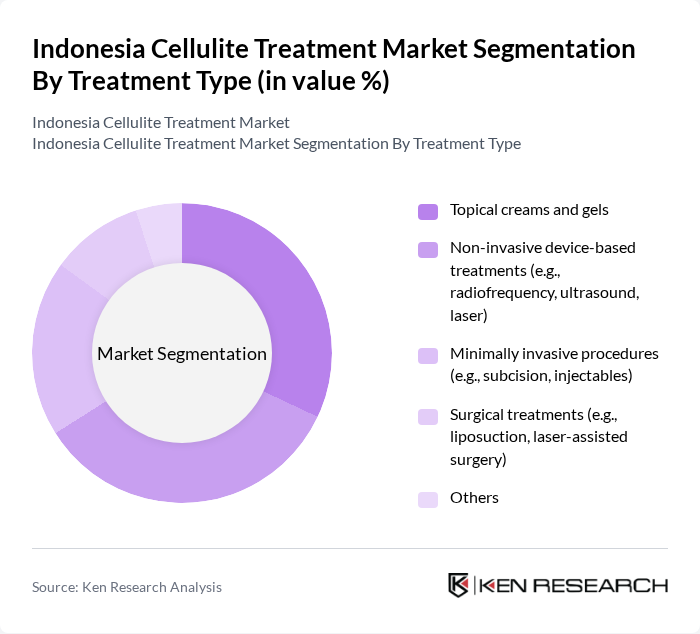 Indonesia Cellulite Treatment Market Segmentation By Treatment Type (in value %)

Indonesia Cellulite Treatment Market
Indonesia Cellulite Treatment Market Segmentation By Treatment Type

Market Segmentation

Topical creams and gels

Non-invasive device-based treatments (e.g., radiofrequency, ultrasound, laser)

Minimally invasive procedures (e.g., subcision, injectables)

Surgical treatments (e.g., liposuction, laser-assisted surgery)

Others

Source: Ken Research Analysis

KEN RESEARCH