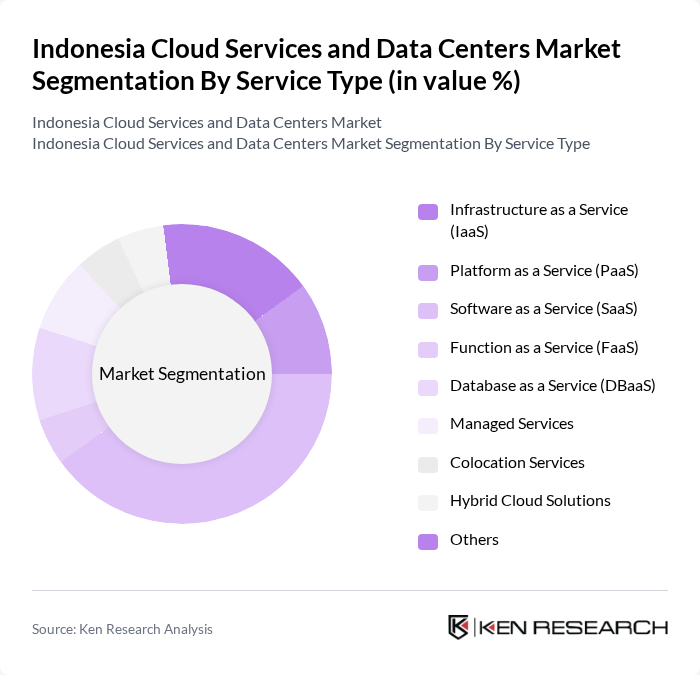 Indonesia Cloud Services and Data Centers Market Segmentation By Service Type (in value %)

Indonesia Cloud Services and Data Centers Market
Indonesia Cloud Services and Data Centers Market Segmentation By Service Type

Market Segmentation

Infrastructure as a Service (IaaS)
Platform as a Service (PaaS)
Software as a Service (SaaS)
Function as a Service (FaaS)
Database as a Service (DBaaS)
Managed Services
Colocation Services
Hybrid Cloud Solutions
Others

Source: Ken Research Analysis

KEN RESEARCH