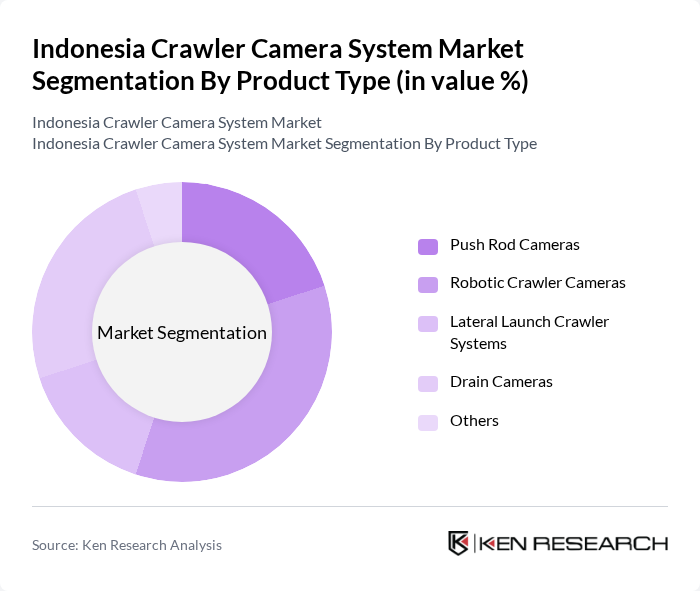 Indonesia Crawler Camera System Market Segmentation By Product Type (in value %)

Indonesia Crawler Camera System Market
Indonesia Crawler Camera System Market Segmentation By Product Type

Market Segmentation

Push Rod Cameras
Robotic Crawler Cameras
Lateral Launch Crawler Systems
Drain Cameras
Others

Source: Ken Research Analysis

KEN RESEARCH