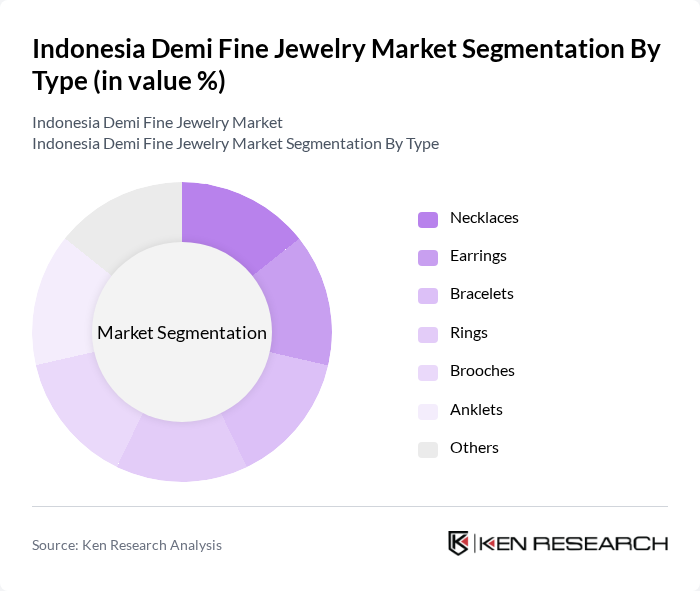 Indonesia Demi Fine Jewelry Market Segmentation By Type (in value %)

Indonesia Demi Fine Jewelry Market
Indonesia Demi Fine Jewelry Market Segmentation By Type

Market Segmentation

Necklaces
Earrings
Bracelets
Rings
Brooches
Anklets
Others

Source: Ken Research Analysis

KEN RESEARCH