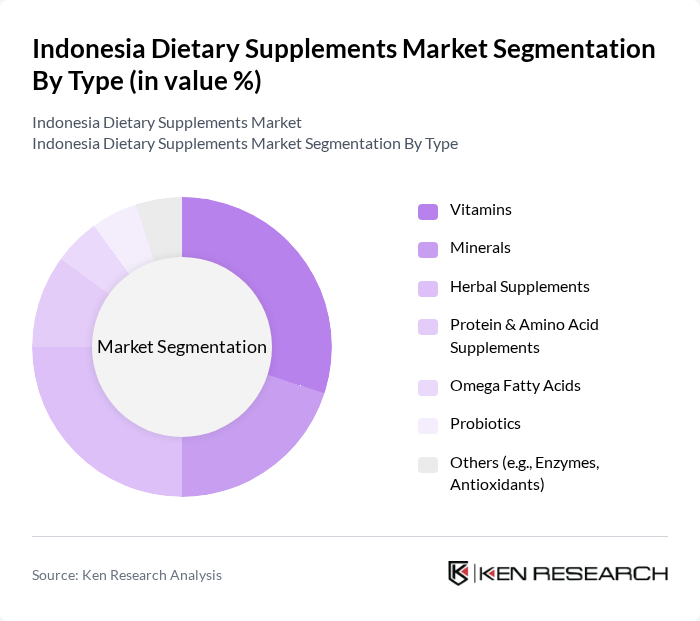 Indonesia Dietary Supplements Market Segmentation By Type (in value %)

Indonesia Dietary Supplements Market
Indonesia Dietary Supplements Market Segmentation By Type

Market Segmentation

Vitamins
Minerals
Herbal Supplements
Protein & Amino Acid Supplements
Omega Fatty Acids
Probiotics
Others (e.g., Enzymes, Antioxidants)

Source: Ken Research Analysis

KEN RESEARCH