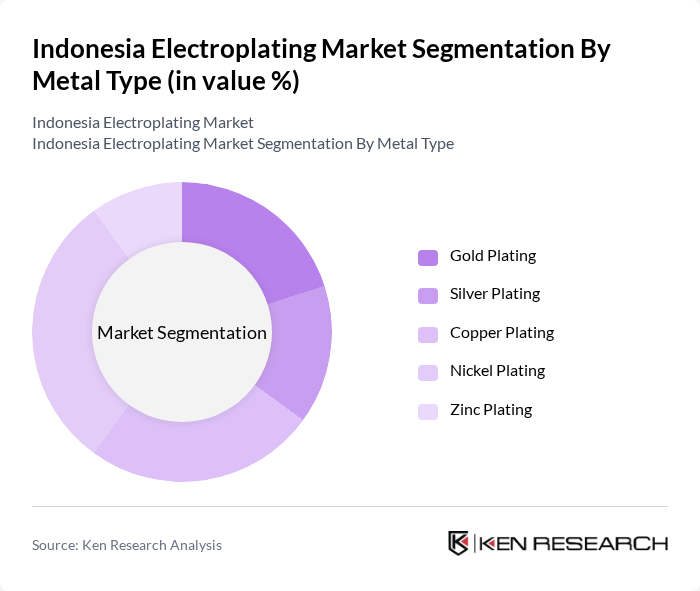 Indonesia Electroplating Market Segmentation By Metal Type (in value %)

Indonesia Electroplating Market
Indonesia Electroplating Market Segmentation By Metal Type

Market Segmentation

Gold Plating
Silver Plating
Copper Plating
Nickel Plating
Zinc Plating

Source: Ken Research Analysis

KEN RESEARCH