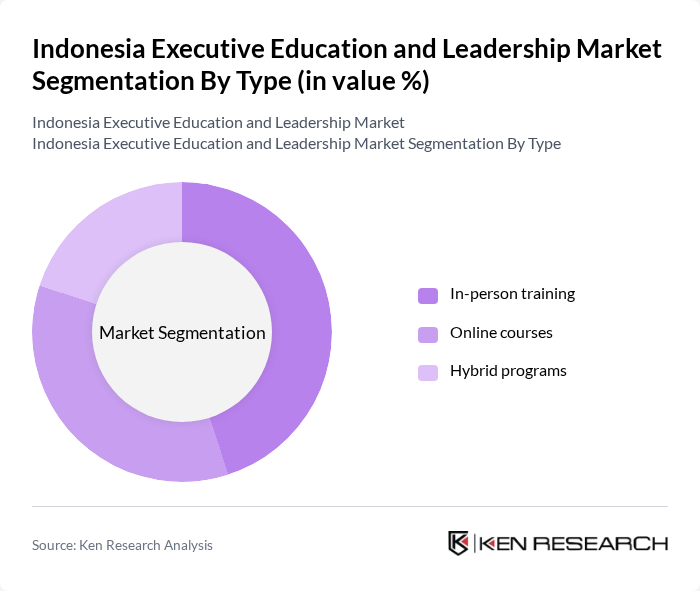 Indonesia Executive Education and Leadership Market Segmentation By Type (in value %)

Indonesia Executive Education and Leadership Market
Indonesia Executive Education and Leadership Market Segmentation By Type

Market Segmentation

In-person training
Online courses
Hybrid programs

Source: Ken Research Analysis

KEN RESEARCH