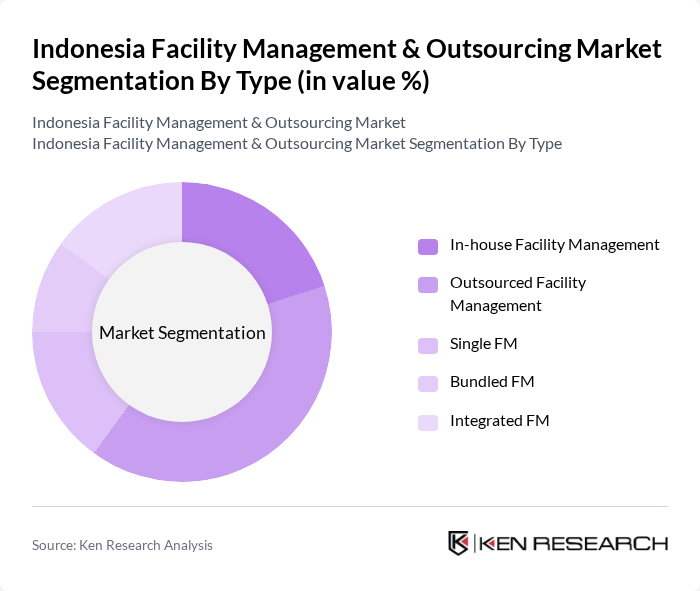 Indonesia Facility Management & Outsourcing Market Segmentation By Type (in value %)

Indonesia Facility Management & Outsourcing Market
Indonesia Facility Management & Outsourcing Market Segmentation By Type

Market Segmentation

In-house Facility Management
Outsourced Facility Management
Single FM
Bundled FM
Integrated FM

Source: Ken Research Analysis

KEN RESEARCH