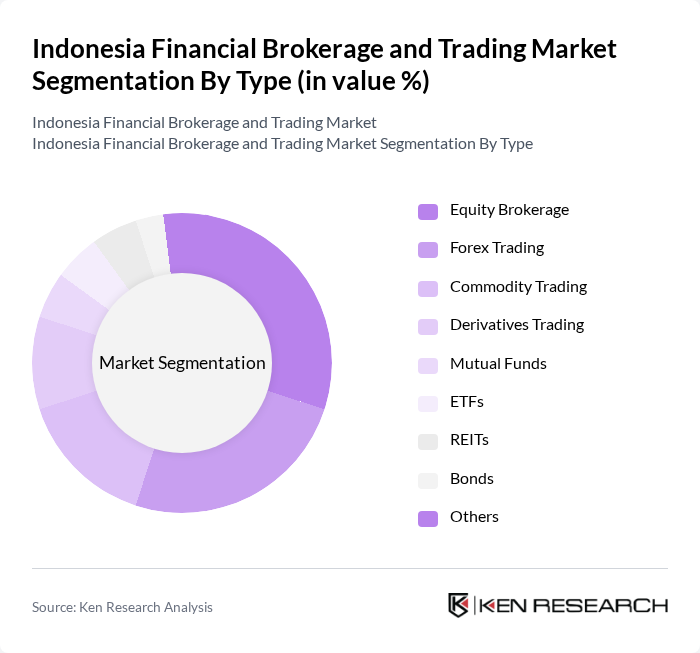 Indonesia Financial Brokerage and Trading Market Segmentation By Type (in value %)

Indonesia Financial Brokerage and Trading Market
Indonesia Financial Brokerage and Trading Market Segmentation By Type

Market Segmentation

Equity Brokerage
Forex Trading
Commodity Trading
Derivatives Trading
Mutual Funds
ETFs
REITs
Bonds
Others

Source: Ken Research Analysis

KEN RESEARCH