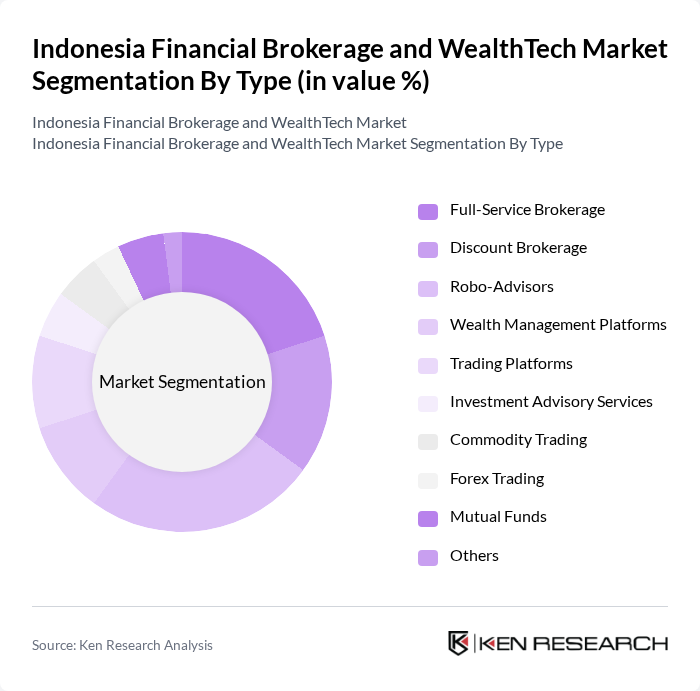 Indonesia Financial Brokerage and WealthTech Market Segmentation By Type (in value %)

Indonesia Financial Brokerage and WealthTech Market
Indonesia Financial Brokerage and WealthTech Market Segmentation By Type

Market Segmentation

Full-Service Brokerage
Discount Brokerage
Robo-Advisors
Wealth Management Platforms
Trading Platforms
Investment Advisory Services
Commodity Trading
Forex Trading
Mutual Funds
Others

Source: Ken Research Analysis

KEN RESEARCH