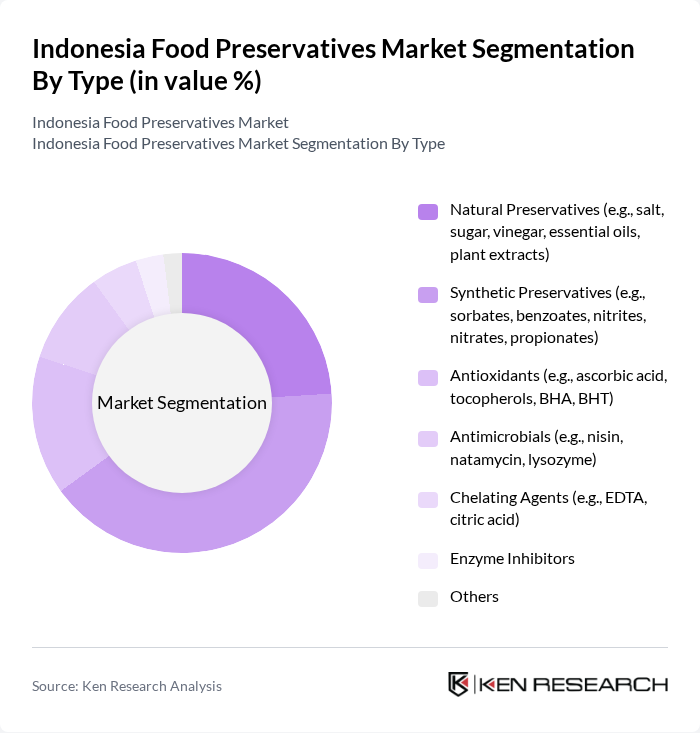 Indonesia Food Preservatives Market Segmentation By Type (in value %)

Indonesia Food Preservatives Market
Indonesia Food Preservatives Market Segmentation By Type

Market Segmentation

Natural Preservatives (e.g., salt, sugar, vinegar, essential oils, plant extracts)

Synthetic Preservatives (e.g., sorbates, benzoates, nitrites, nitrates, propionates)

Antioxidants (e.g., ascorbic acid, tocopherols, BHA, BHT)

Antimicrobials (e.g., nisin, natamycin, lysozyme)

Chelating Agents (e.g., EDTA, citric acid)

Enzyme Inhibitors

Others

Source: Ken Research Analysis

KEN RESEARCH