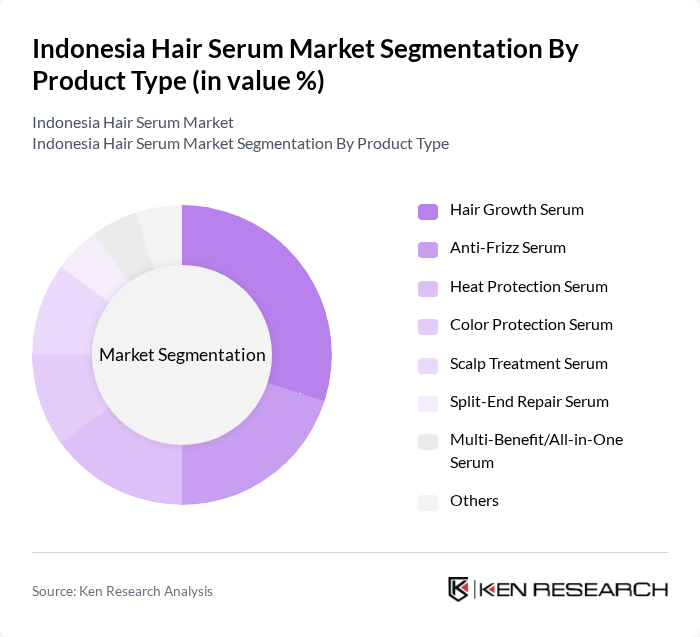 Indonesia Hair Serum Market Segmentation By Product Type (in value %)

Indonesia Hair Serum Market
Indonesia Hair Serum Market Segmentation By Product Type

Market Segmentation

Hair Growth Serum
Anti-Frizz Serum
Heat Protection Serum
Color Protection Serum
Scalp Treatment Serum
Split-End Repair Serum
Multi-Benefit/All-in-One Serum
Others

Source: Ken Research Analysis

KEN RESEARCH