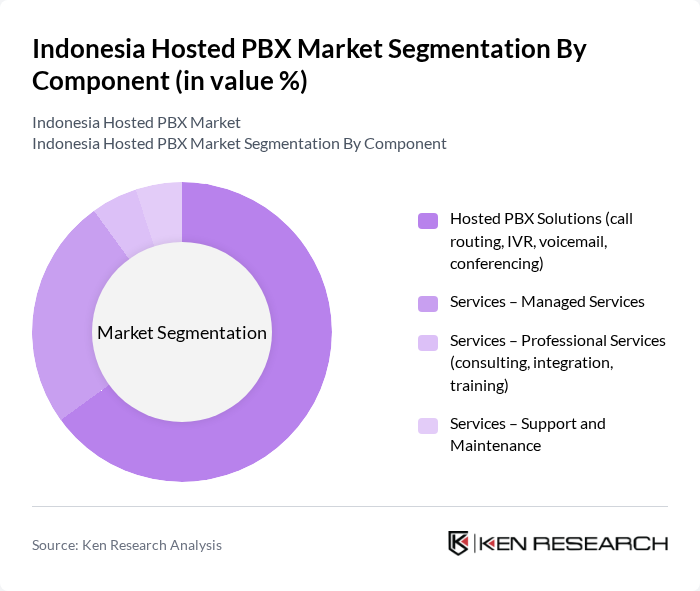 Indonesia Hosted PBX Market Segmentation By Component (in value %)

Indonesia Hosted PBX Market
Indonesia Hosted PBX Market Segmentation By Component

Market Segmentation

Hosted PBX Solutions (call routing, IVR, voicemail, conferencing)

Services – Managed Services

Services – Professional Services (consulting, integration, training)

Services – Support and Maintenance

Source: Ken Research Analysis

KEN RESEARCH