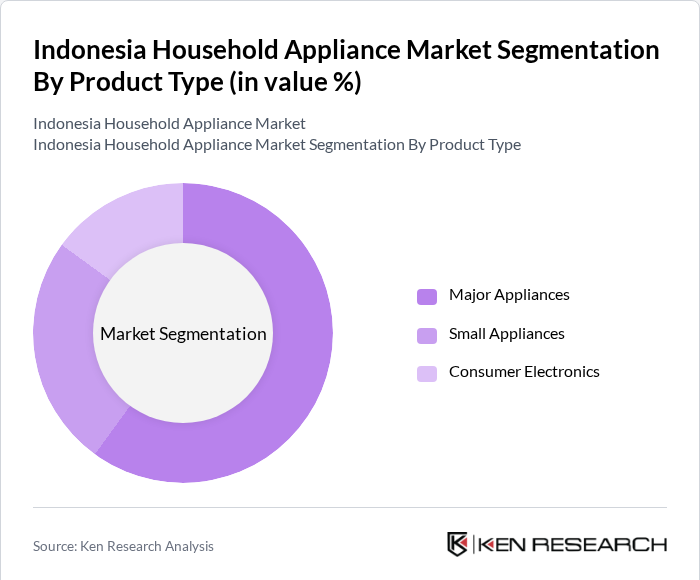 Indonesia Household Appliance Market Segmentation By Product Type (in value %)

Indonesia Household Appliance Market
Indonesia Household Appliance Market Segmentation By Product Type

Market Segmentation

Major Appliances
Small Appliances
Consumer Electronics

Source: Ken Research Analysis

KEN RESEARCH