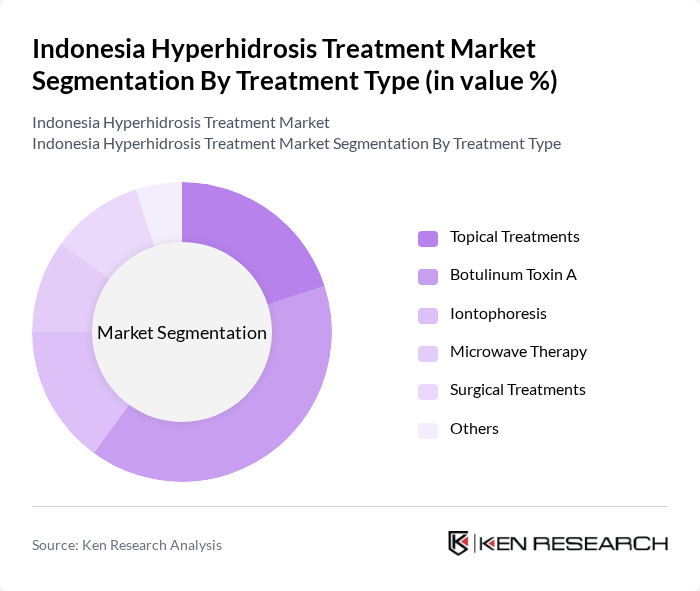 Indonesia Hyperhidrosis Treatment Market Segmentation By Treatment Type (in value %)

Indonesia Hyperhidrosis Treatment Market
Indonesia Hyperhidrosis Treatment Market Segmentation By Treatment Type

Market Segmentation

Topical Treatments
Botulinum Toxin A
Iontophoresis
Microwave Therapy
Surgical Treatments
Others

Source: Ken Research Analysis

KEN RESEARCH