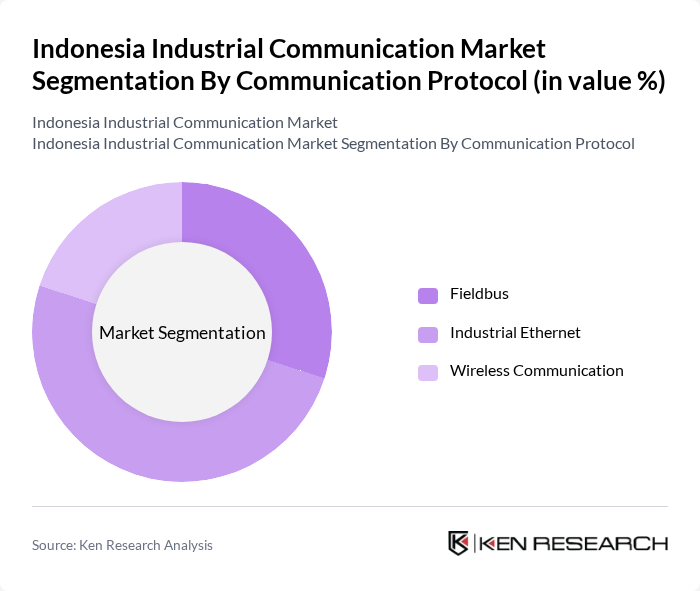 Indonesia Industrial Communication Market Segmentation By Communication Protocol (in value %)

Indonesia Industrial Communication Market
Indonesia Industrial Communication Market Segmentation By Communication Protocol

Market Segmentation

Fieldbus
Industrial Ethernet
Wireless Communication

Source: Ken Research Analysis

KEN RESEARCH